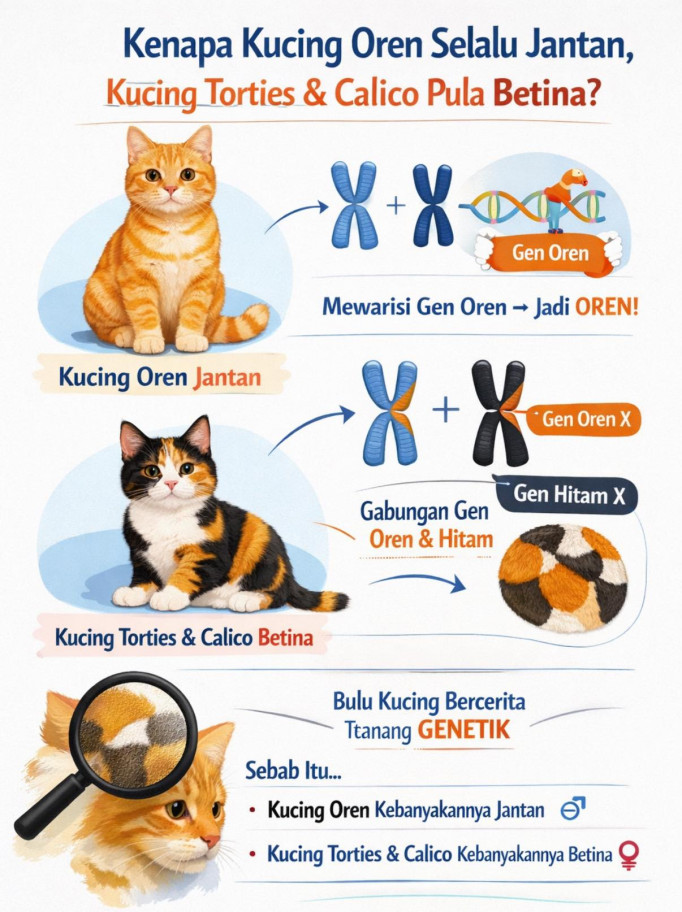 Kenapa Kucing Oren Selalu Jantan,
Kucing Torties & Calico Pula Betina?

Gen Oren

Mewarisi Gen Oren → Jadi OREN!

Kucing Oren Jantan

Gen Oren X

Gen Hitam X

Gabungan Gen
Oren & Hitam

Kucing Torties & Calico Betina

Bulu Kucing Bercerita
Ttanang GENETIK

Sebab Itu...

• Kucing Oren Kebanyakannya Jantan ♂

• Kucing Torties & Calico Kebanyakannya Betina ♀