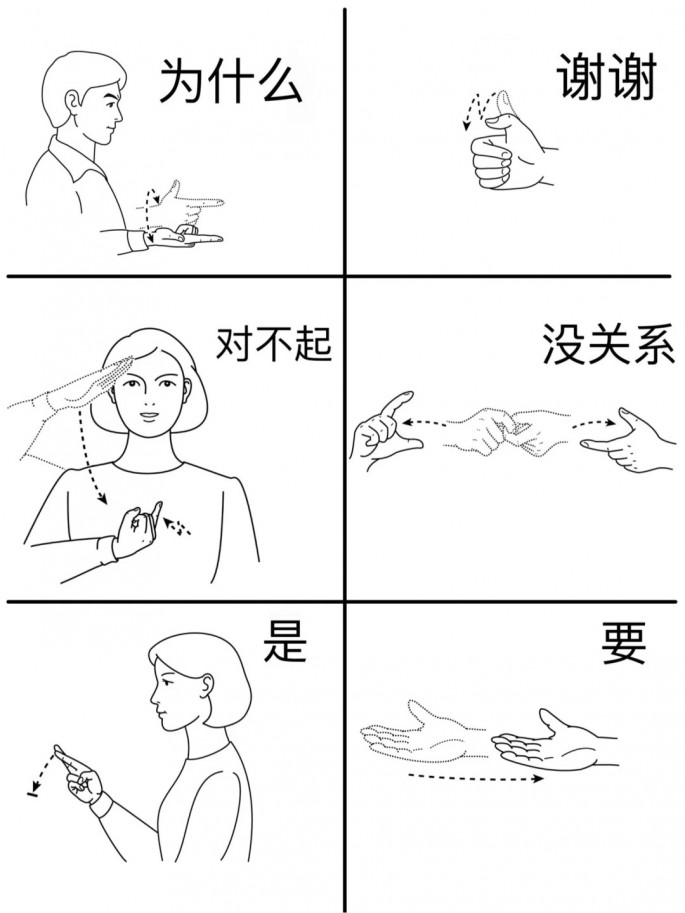 为什么

谢谢

对不起

没关系

是

要