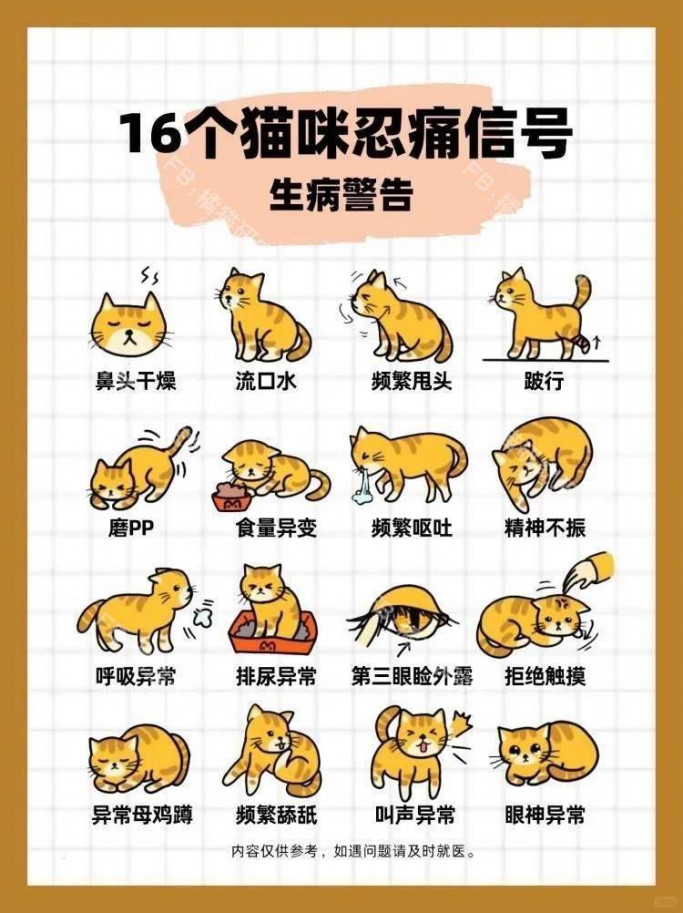 16个猫咪忍痛信号
生病警告

鼻头干燥
流口水
频繁甩头
跛行

磨PP
食量异变
频繁呕吐
精神不振

呼吸异常
排尿异常
第三眼睑外露
拒绝触摸

异常母鸡蹲
频繁舔舐
叫声异常
眼神异常

内容仅供参考，如遇问题请及时就医。